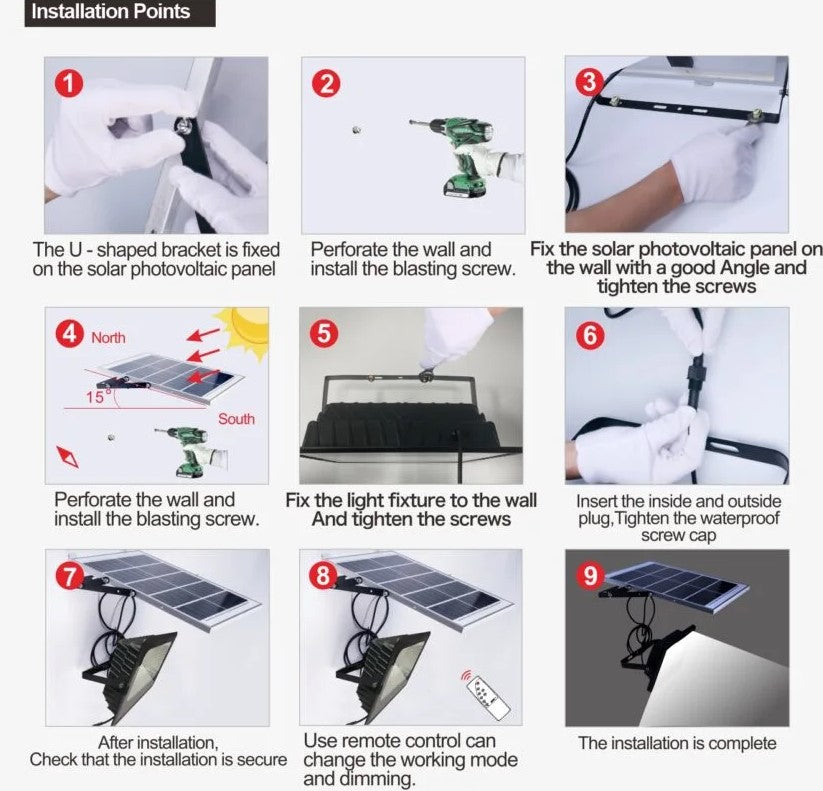 Installation Points

1

The U - shaped bracket is fixed on the solar photovoltaic panel

2

Perforate the wall and install the blasting screw.

3

Fix the solar photovoltaic panel on the wall with a good Angle and tighten the screws

4 North

15°

South

Perforate the wall and install the blasting screw.

5

Fix the light fixture to the wall And tighten the screws

6

Insert the inside and outside plug,Tighten the waterproof screw cap

7

After installation, Check that the installation is secure

8

Use remote control can change the working mode and dimming.

9

The installation is complete